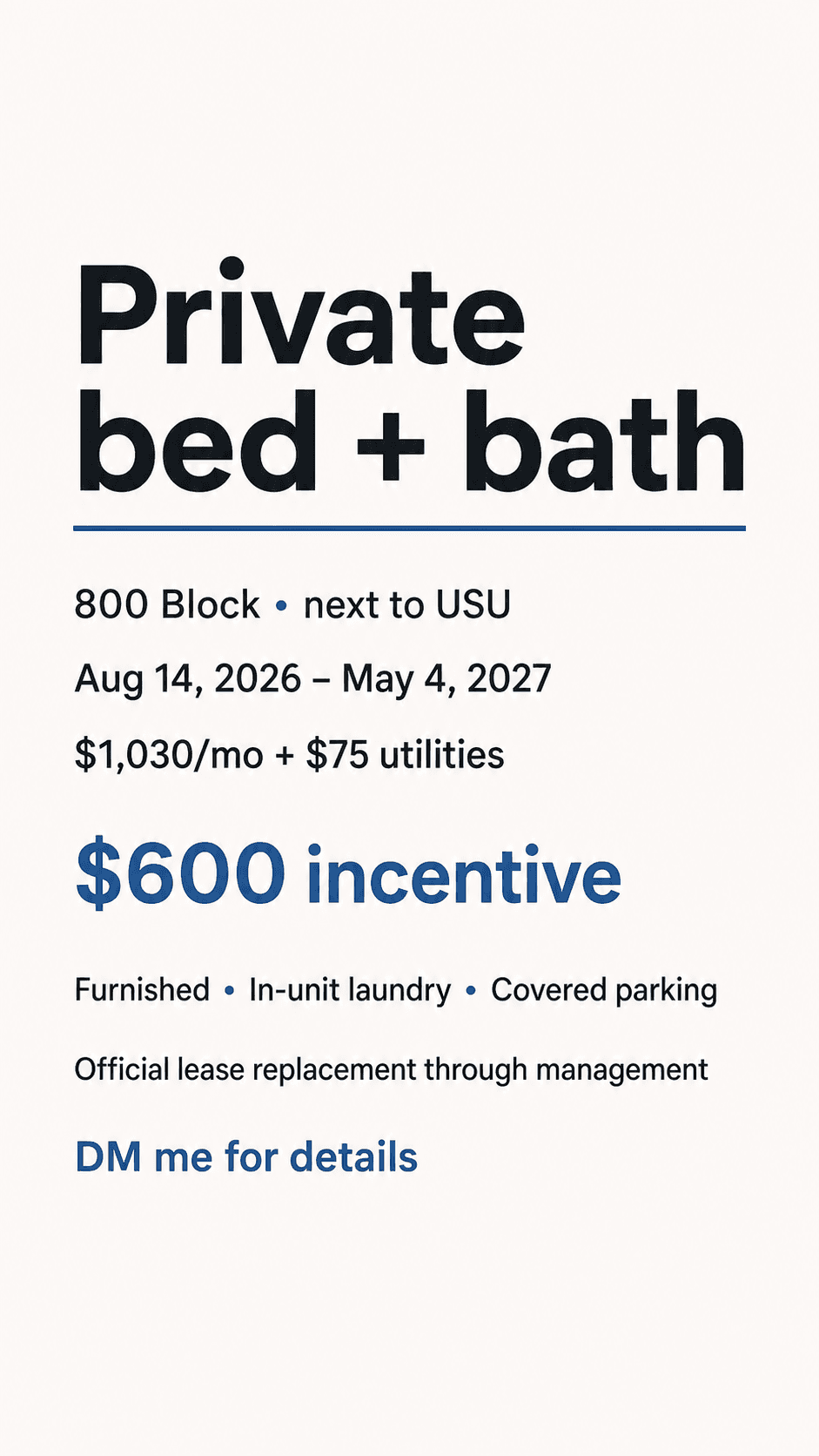 Private bed + bath

800 Block • next to USU

Aug 14, 2026 – May 4, 2027

\$1,030/mo + \$75 utilities

\$600 incentive

Furnished • In-unit laundry • Covered parking

Official lease replacement through management

DM me for details